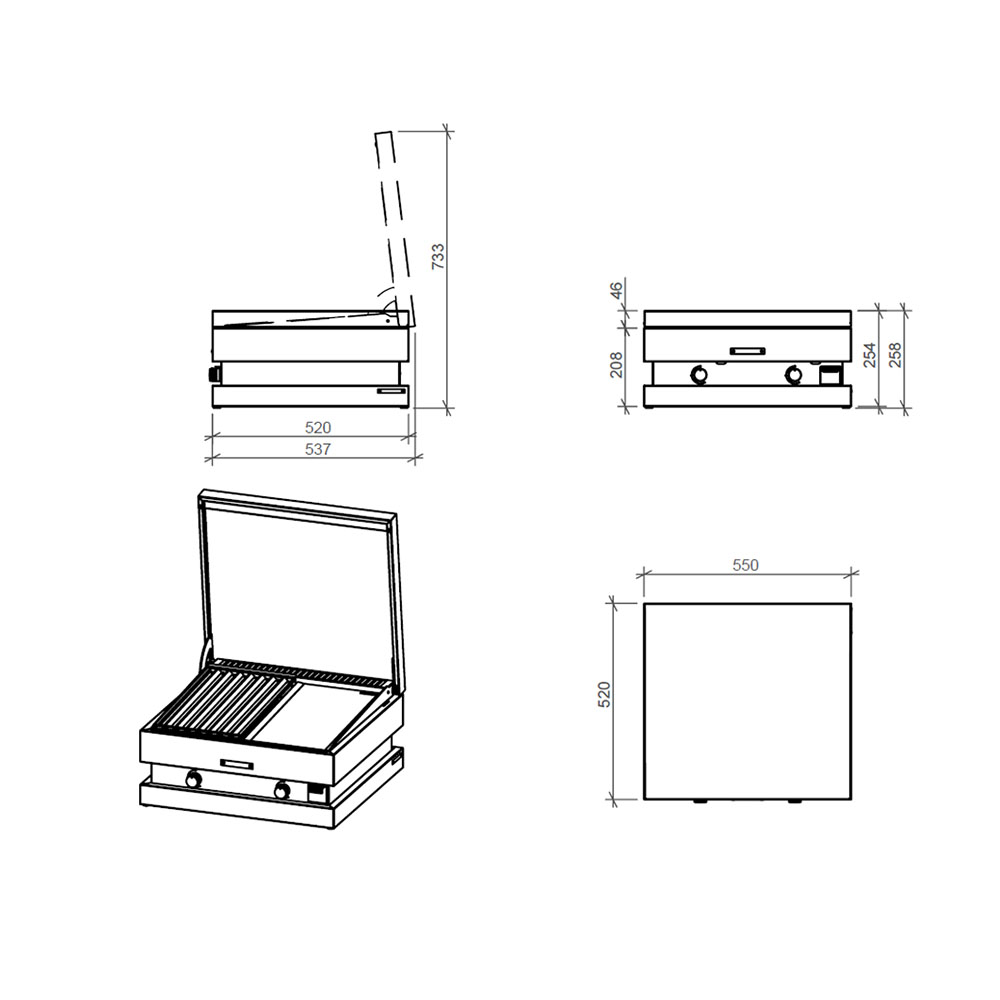 733

520

537

46

208

254

258

550

520