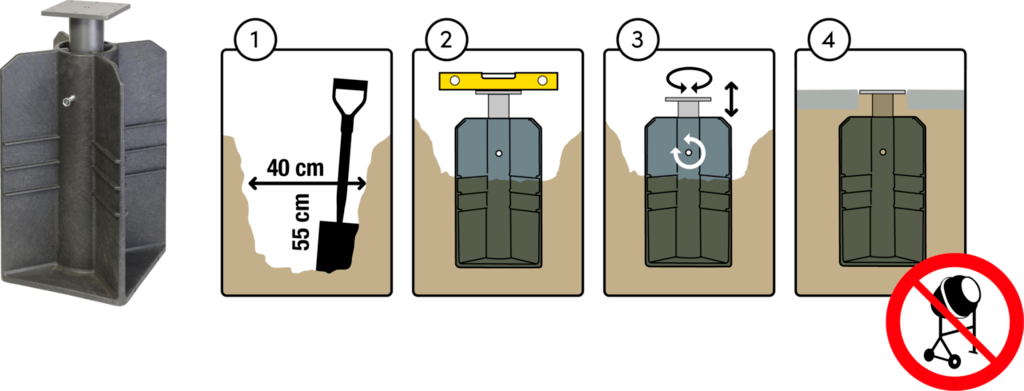 1

40 cm

55 cm

2

3

4